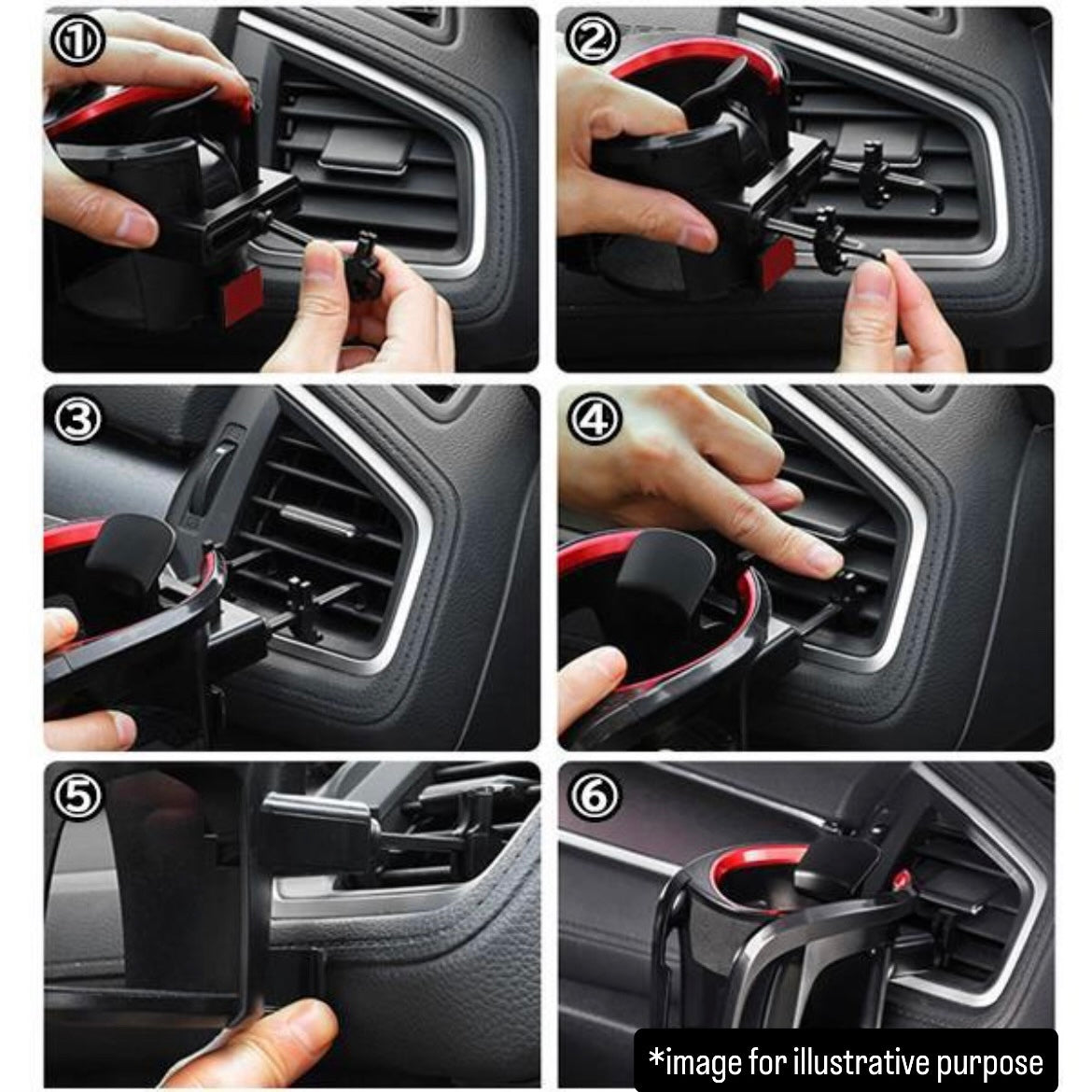 ①

②

③

④

⑤

⑥

*image for illustrative purpose