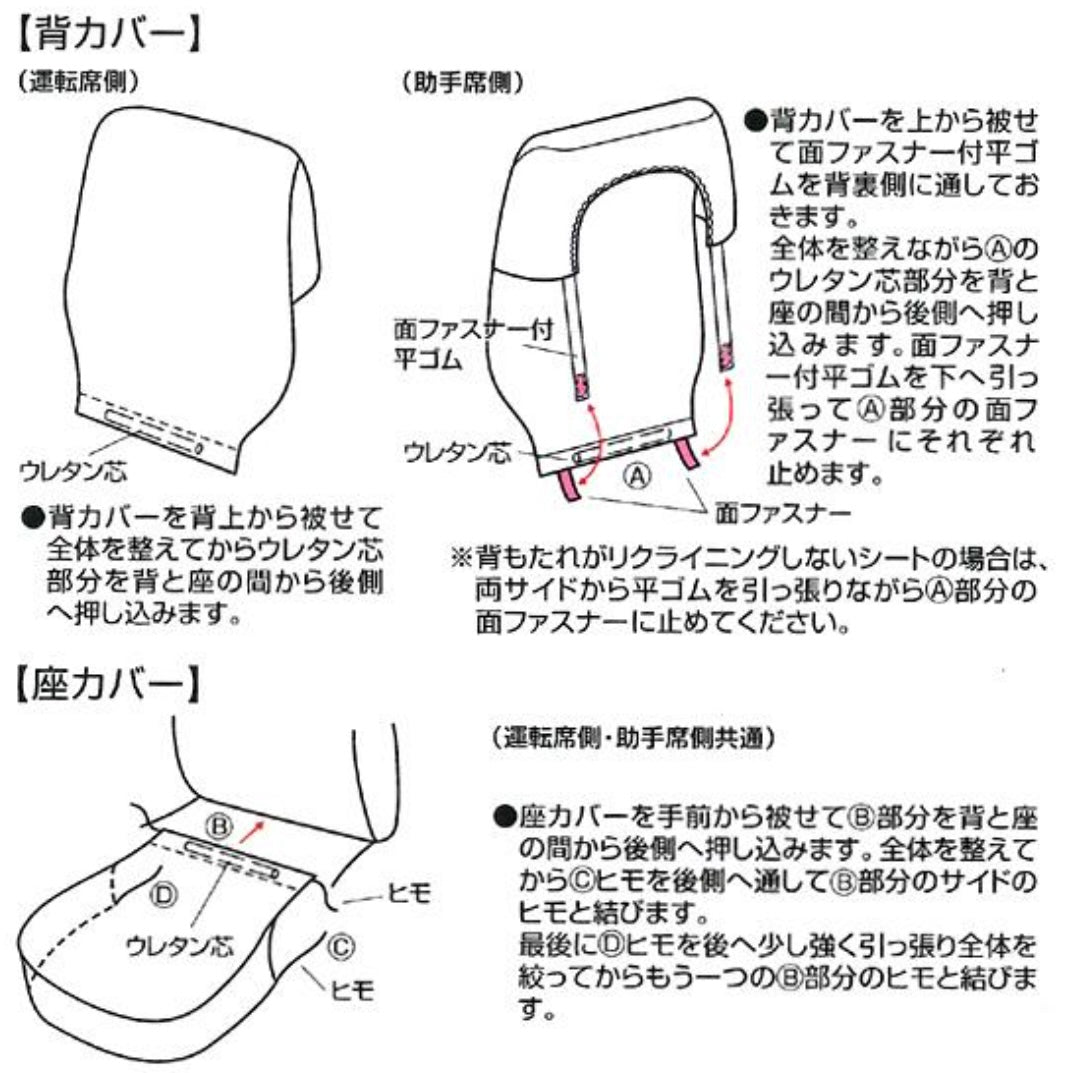 【背カバー】

（運転席側）

ウレタン芯

●背カバーを背上から被せて全体を整えてからウレタン芯部分を背と座の間から後側へ押し込みます。

（助手席側）

面ファスナー付平ゴム

ウレタン芯

Ⓐ

面ファスナー

●背カバーを上から被せて面ファスナー付平ゴムを背裏側に通しておきます。
全体を整えながらⒶのウレタン芯部分を背と座の間から後側へ押し込みます。面ファスナー付平ゴムを下へ引っ張ってⒶ部分の面ファスナーにそれぞれ止めます。

※背もたれがリクライニングしないシートの場合は、両サイドから平ゴムを引っ張りながらⒶ部分の面ファスナーに止めてください。

【座カバー】

Ⓑ

Ⓓ

ウレタン芯

ヒモ

Ⓒ

ヒモ

（運転席側・助手席側共通）

●座カバーを手前から被せてⒷ部分を背と座の間から後側へ押し込みます。全体を整えてからⒸヒモを後側へ通してⒷ部分のサイドのヒモと結びます。
最後にⒹヒモを後へ少し強く引っ張り全体を絞ってからもう一つのⒷ部分のヒモと結びます。